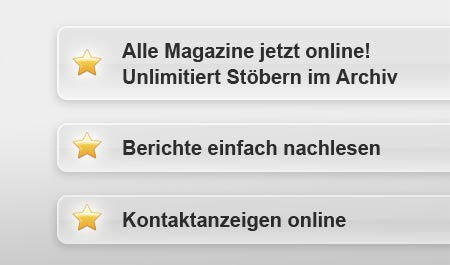 Alle Magazine jetzt online!
Unlimitiert Stöbern im Archiv

Berichte einfach nachlesen

Kontaktanzeigen online